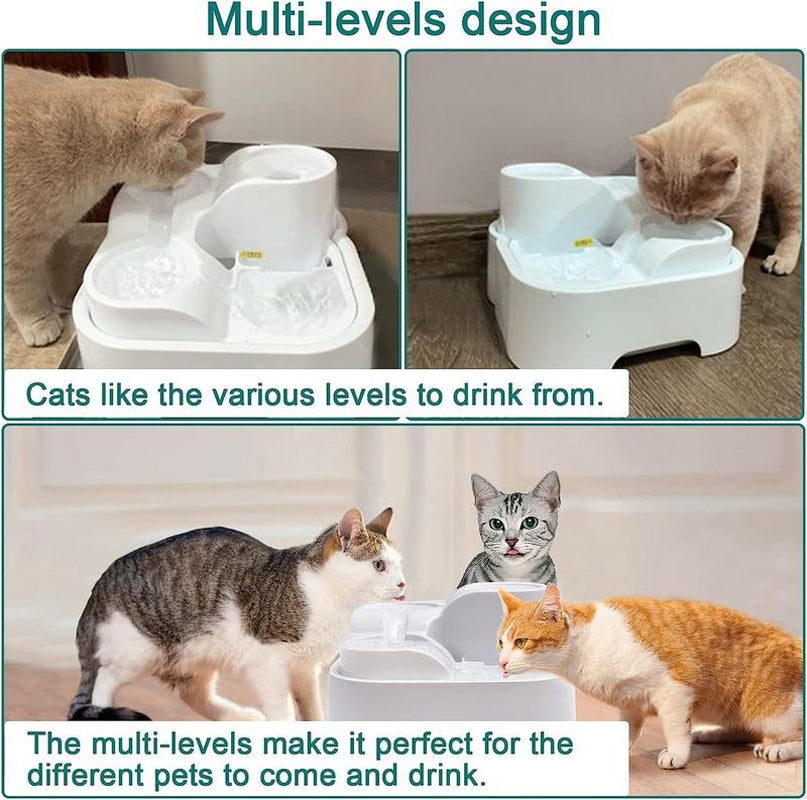 Multi-levels design

Cats like the various levels to drink from.

The multi-levels make it perfect for the different pets to come and drink.