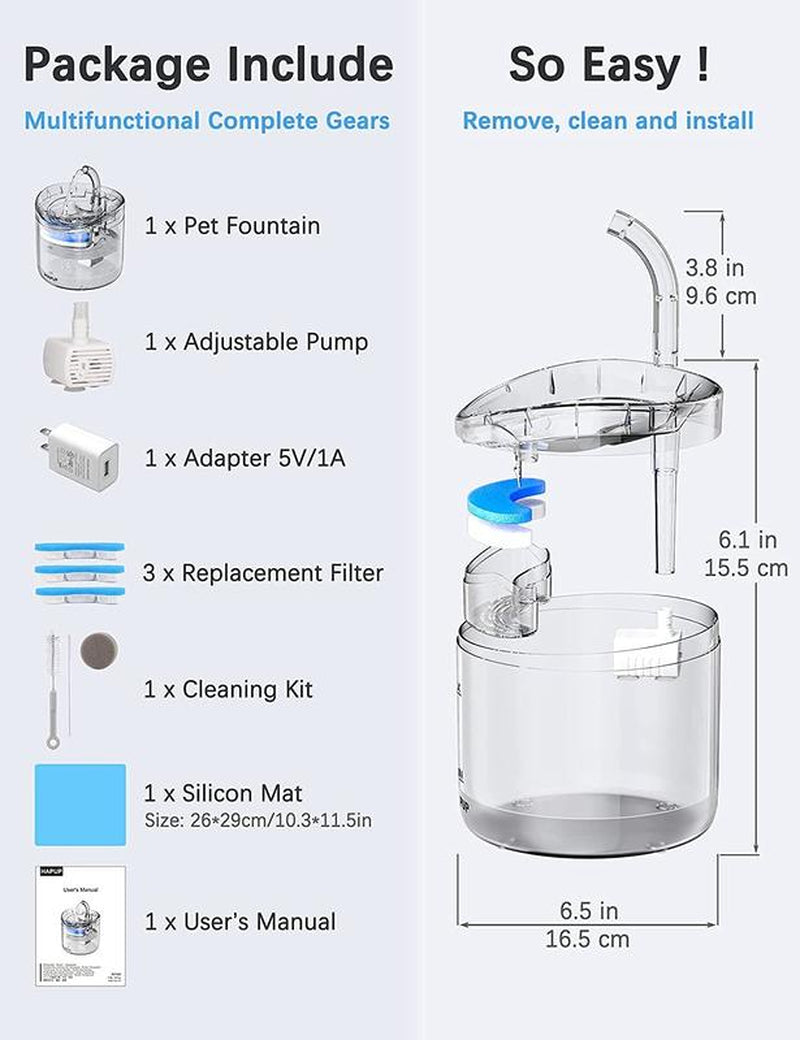 Package Include

Multifunctional Complete Gears

1 x Pet Fountain

1 x Adjustable Pump

1 x Adapter 5V/1A

3 x Replacement Filter

1 x Cleaning Kit

1 x Silicon Mat
Size: 26*29cm/10.3*11.5in

HAPUP
User's Manual

1 x User's Manual

So Easy !

Remove, clean and install

3.8 in
9.6 cm

6.1 in
15.5 cm

6.5 in
16.5 cm